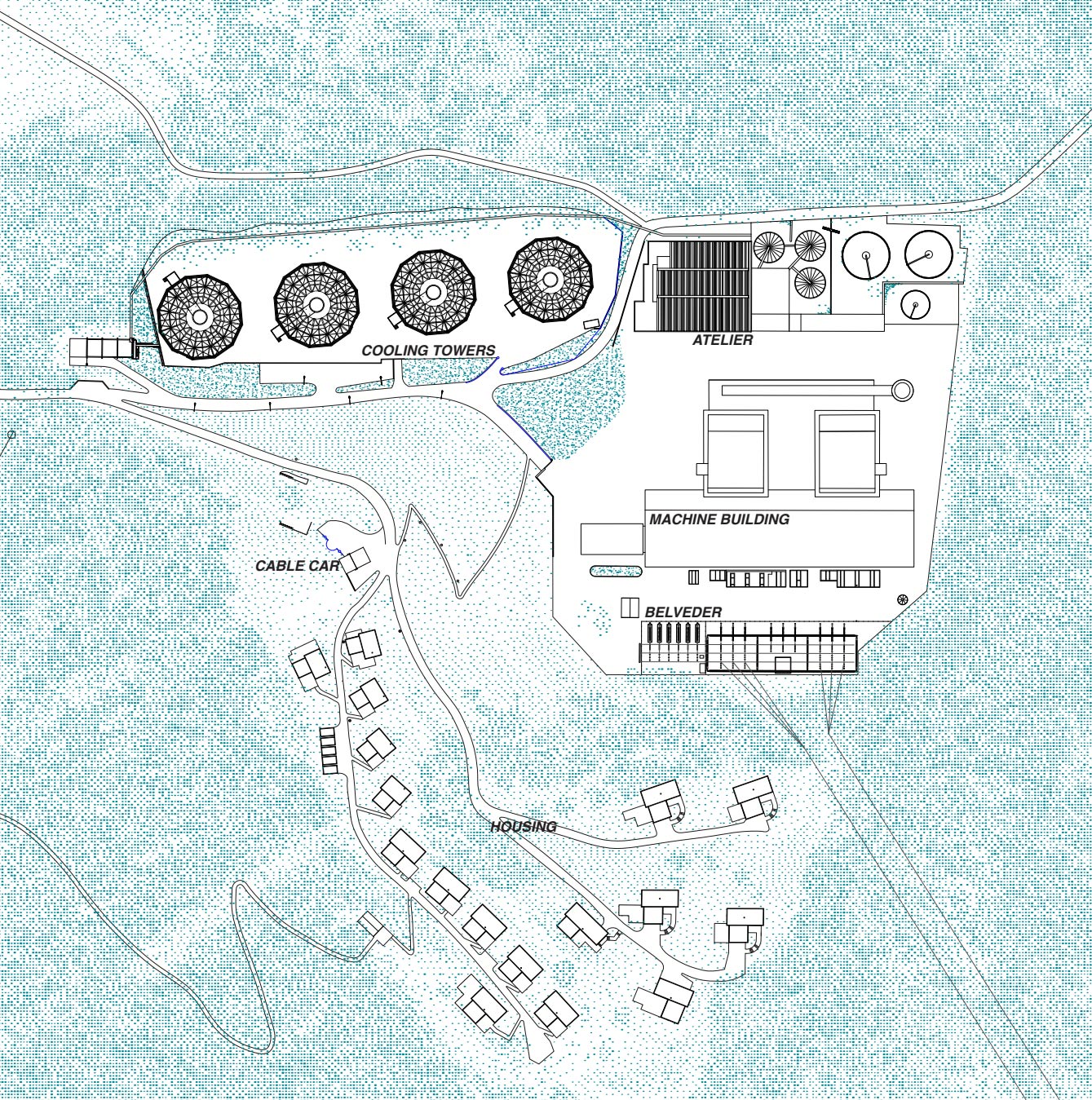 COOLING TOWERS

ATELIER

MACHINE BUILDING

CABLE CAR

BELVEDER

HOUSING